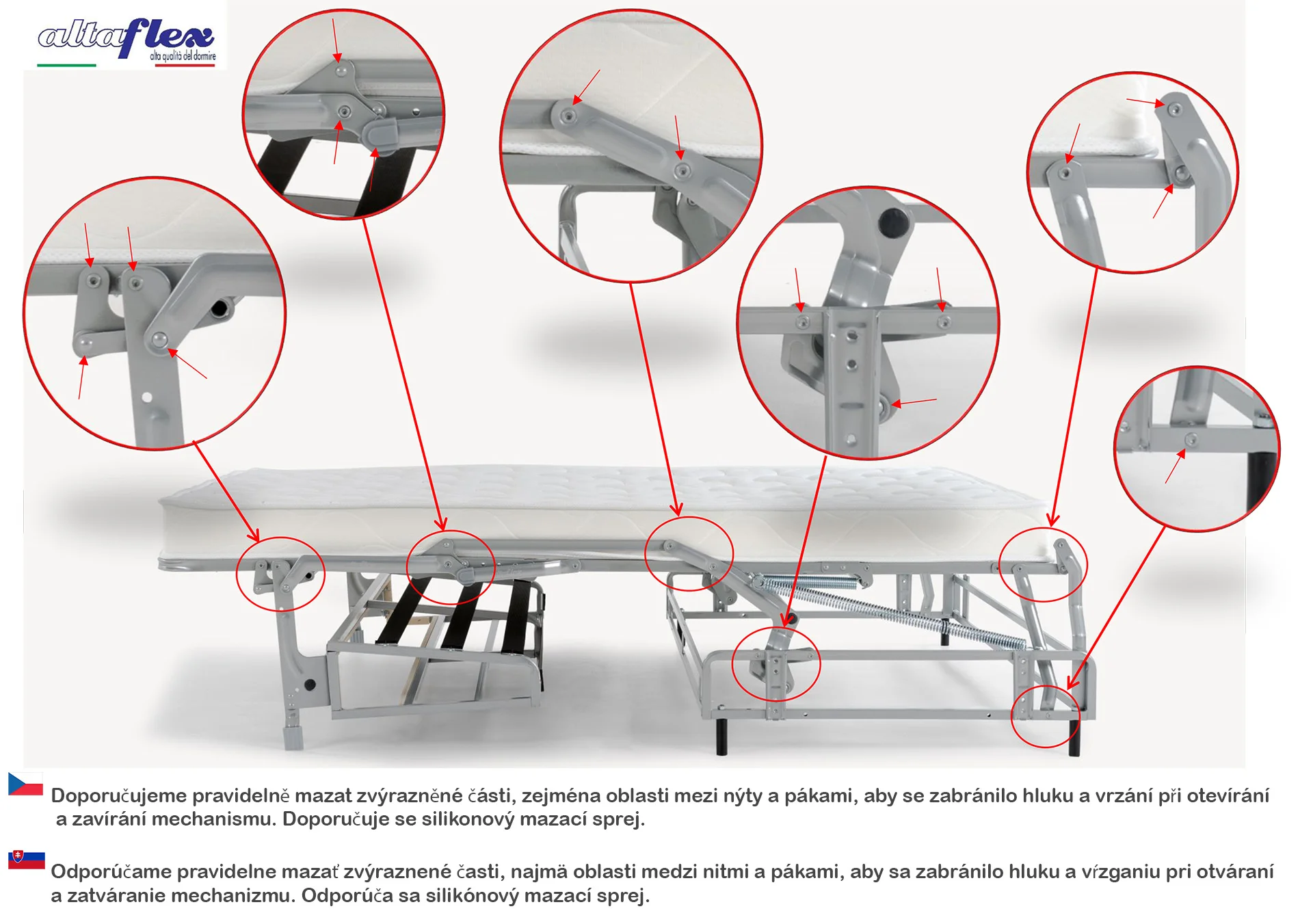 altaflex
alta qualità del dormire

Doporučujeme pravidelně mazat zvýrazněné části, zejména oblasti mezi nýty a pákami, aby se zabránilo hluku a vrzání při otevírání a zavírání mechanismu. Doporučuje se silikonový mazací sprej.

Odporúčame pravidelne mazať zvýraznené časti, najmä oblasti medzi nitmi a pákami, aby sa zabránilo hluku a vŕzganiu pri otváraní a zatváranie mechanizmu. Odporúča sa silikónový mazací sprej.