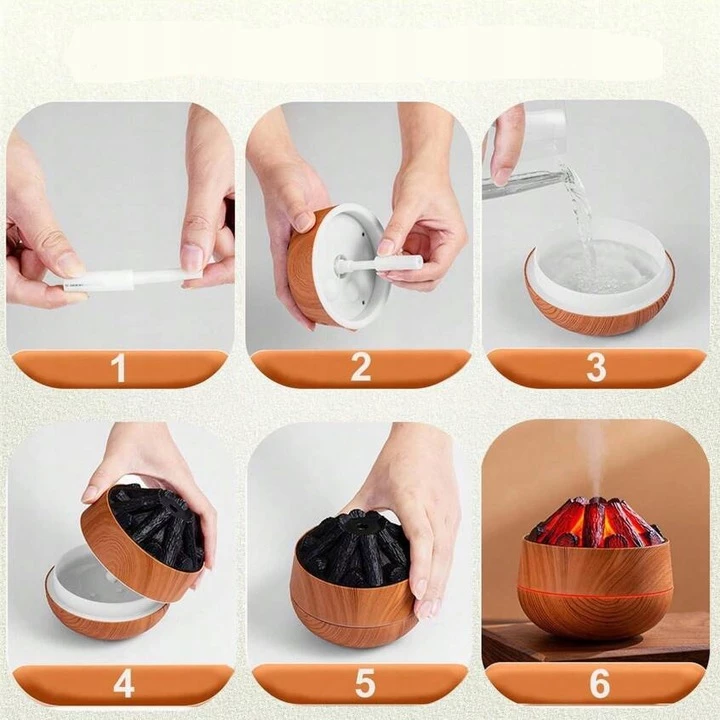 1

2

3

4

5

6