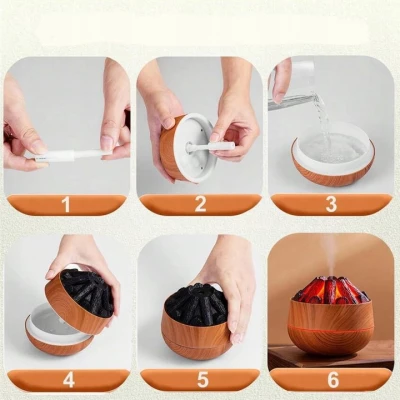 1

2

3

4

5

6