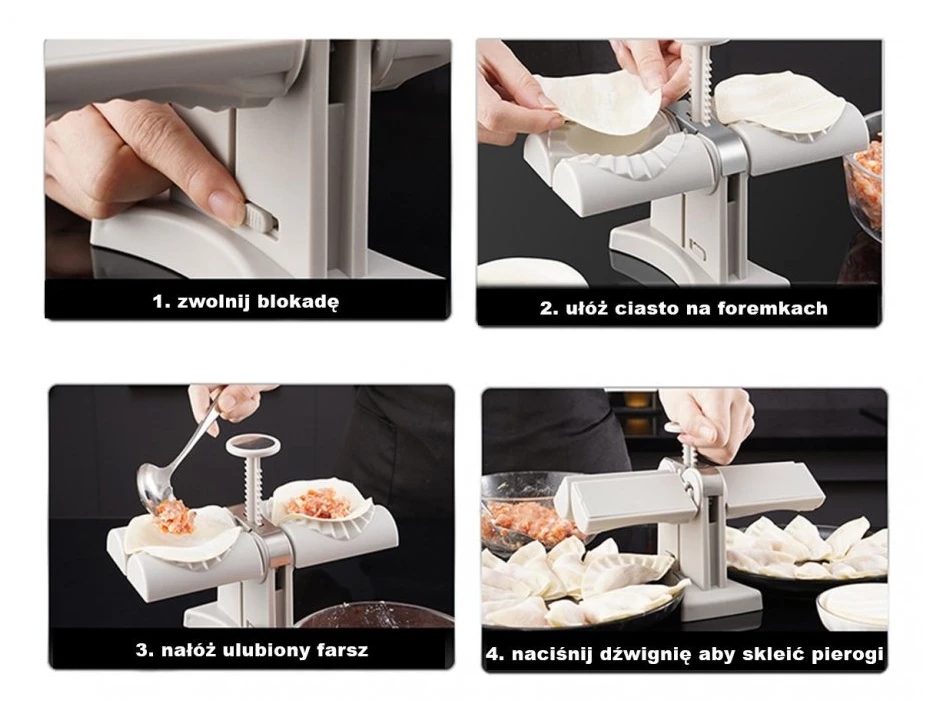 1. zwolnij blokadę

2. ułóż ciasto na foremkach

3. nałóż ulubiony farsz

4. naciśnij dźwignię aby skleić pierogi