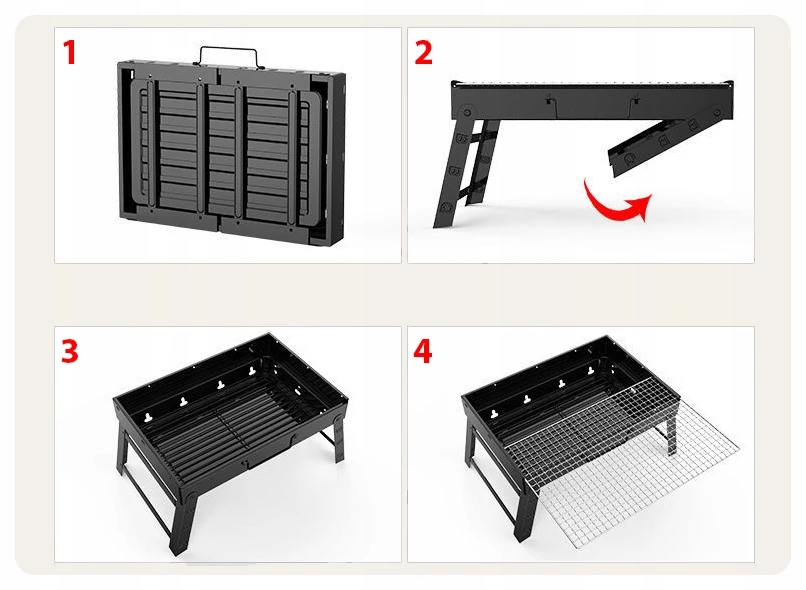 1

2

3

4