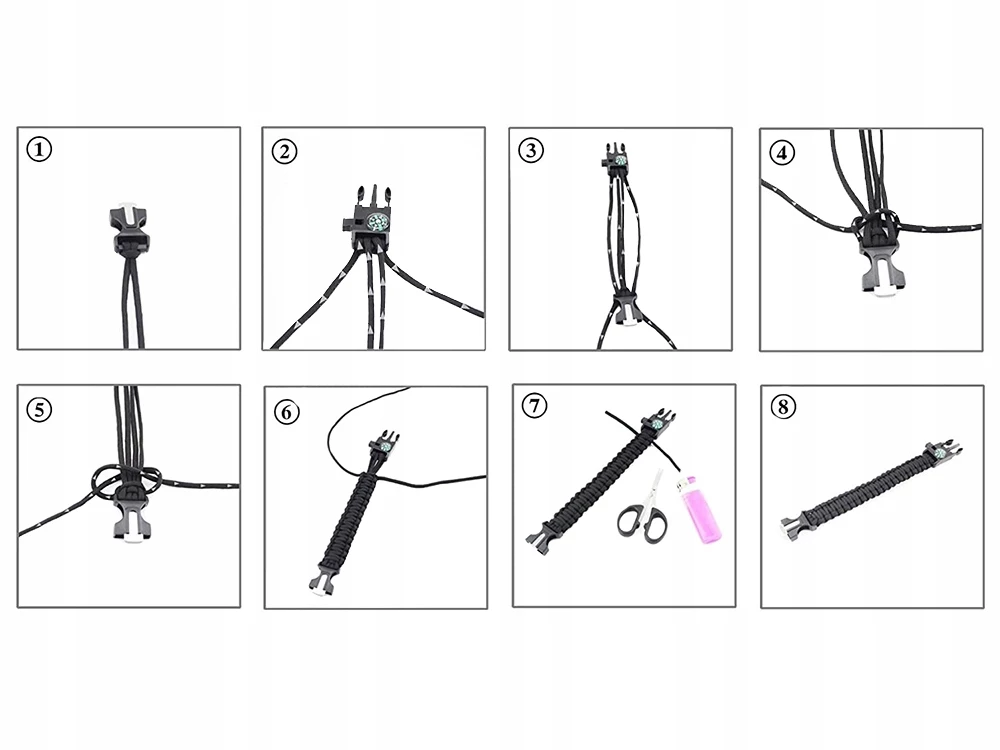 ①

②

③

④

⑤

⑥

⑦

⑧