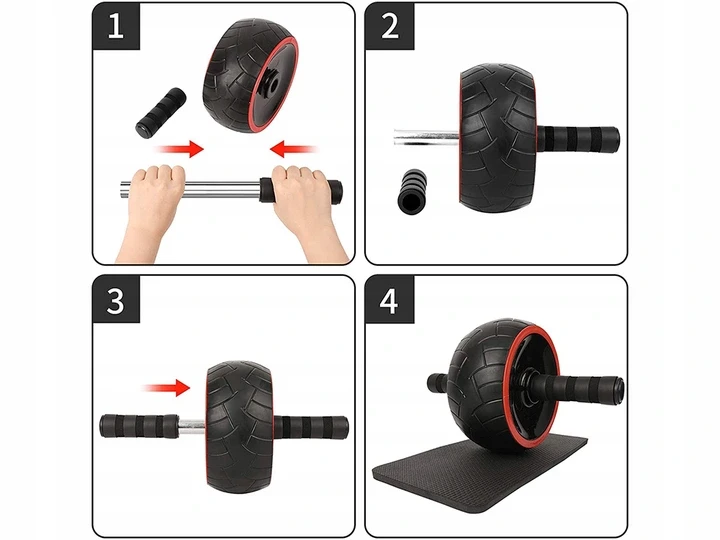 1
2
3
4